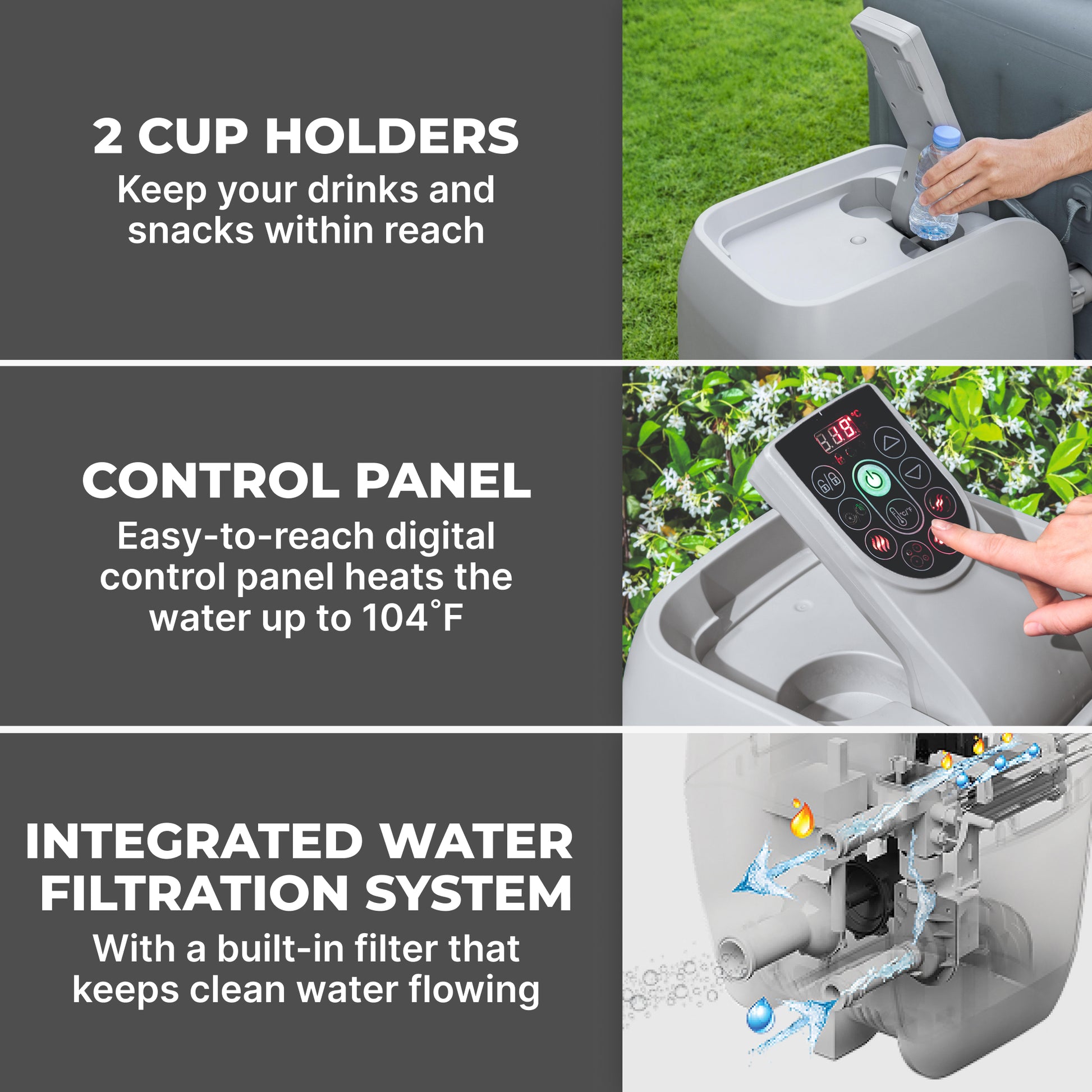 2 CUP HOLDERS

Keep your drinks and snacks within reach

CONTROL PANEL

Easy-to-reach digital control panel heats the water up to 104˚F

INTEGRATED WATER FILTRATION SYSTEM

With a built-in filter that keeps clean water flowing