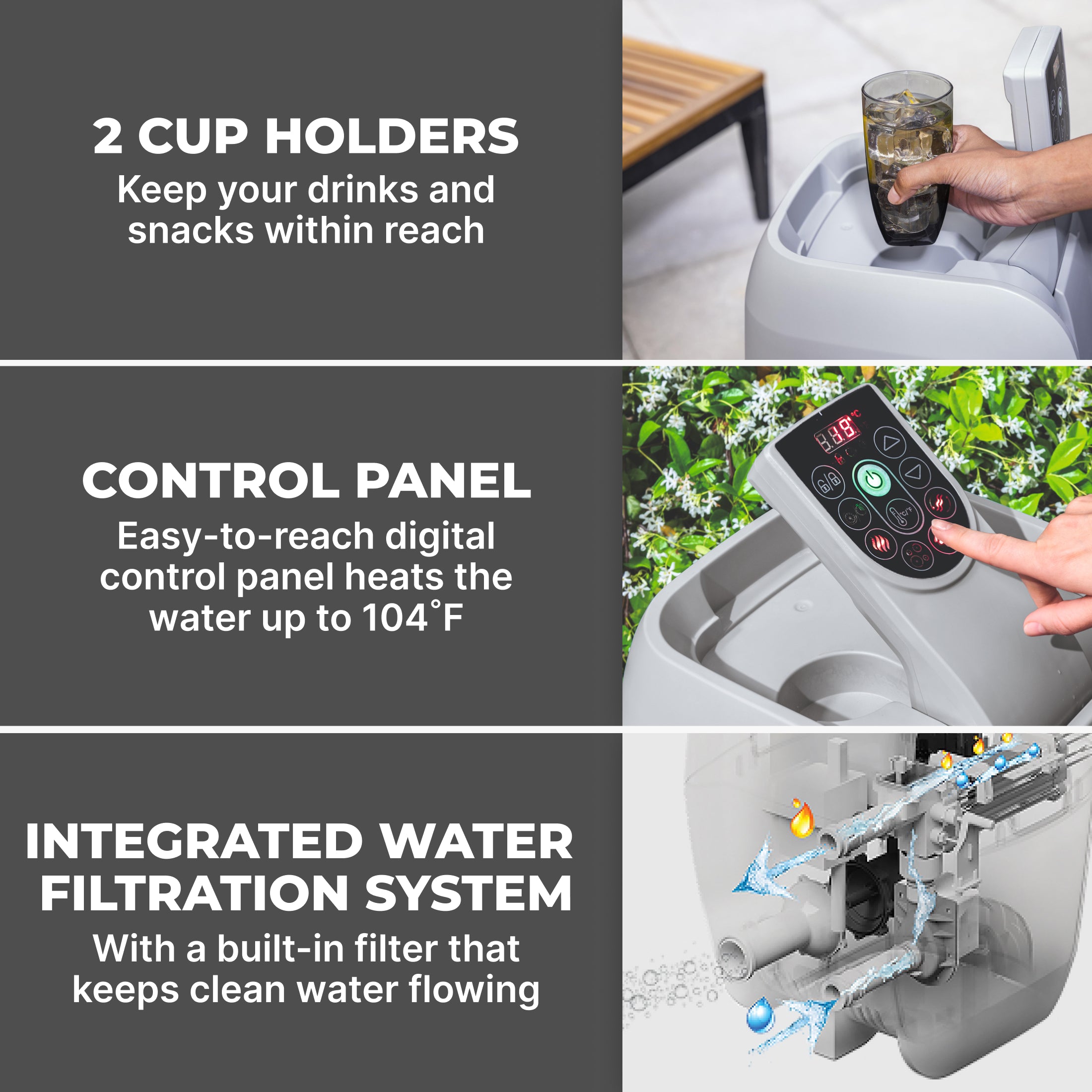 2 CUP HOLDERS
Keep your drinks and snacks within reach

CONTROL PANEL
Easy-to-reach digital control panel heats the water up to 104˚F

INTEGRATED WATER FILTRATION SYSTEM
With a built-in filter that keeps clean water flowing