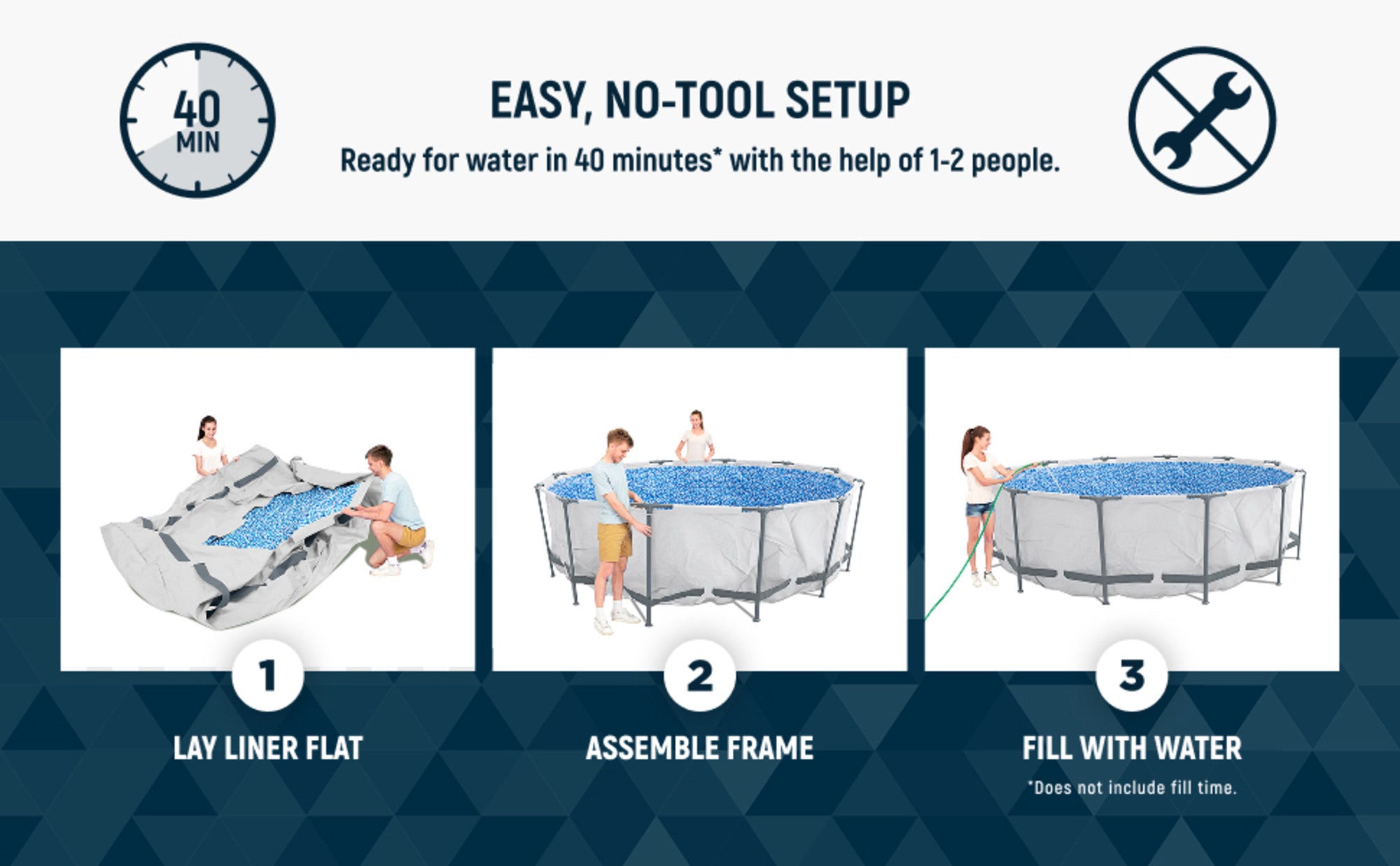 40 MIN

EASY, NO-TOOL SETUP

Ready for water in 40 minutes* with the help of 1-2 people.

1

LAY LINER FLAT

2

ASSEMBLE FRAME

3

FILL WITH WATER

*Does not include fill time.