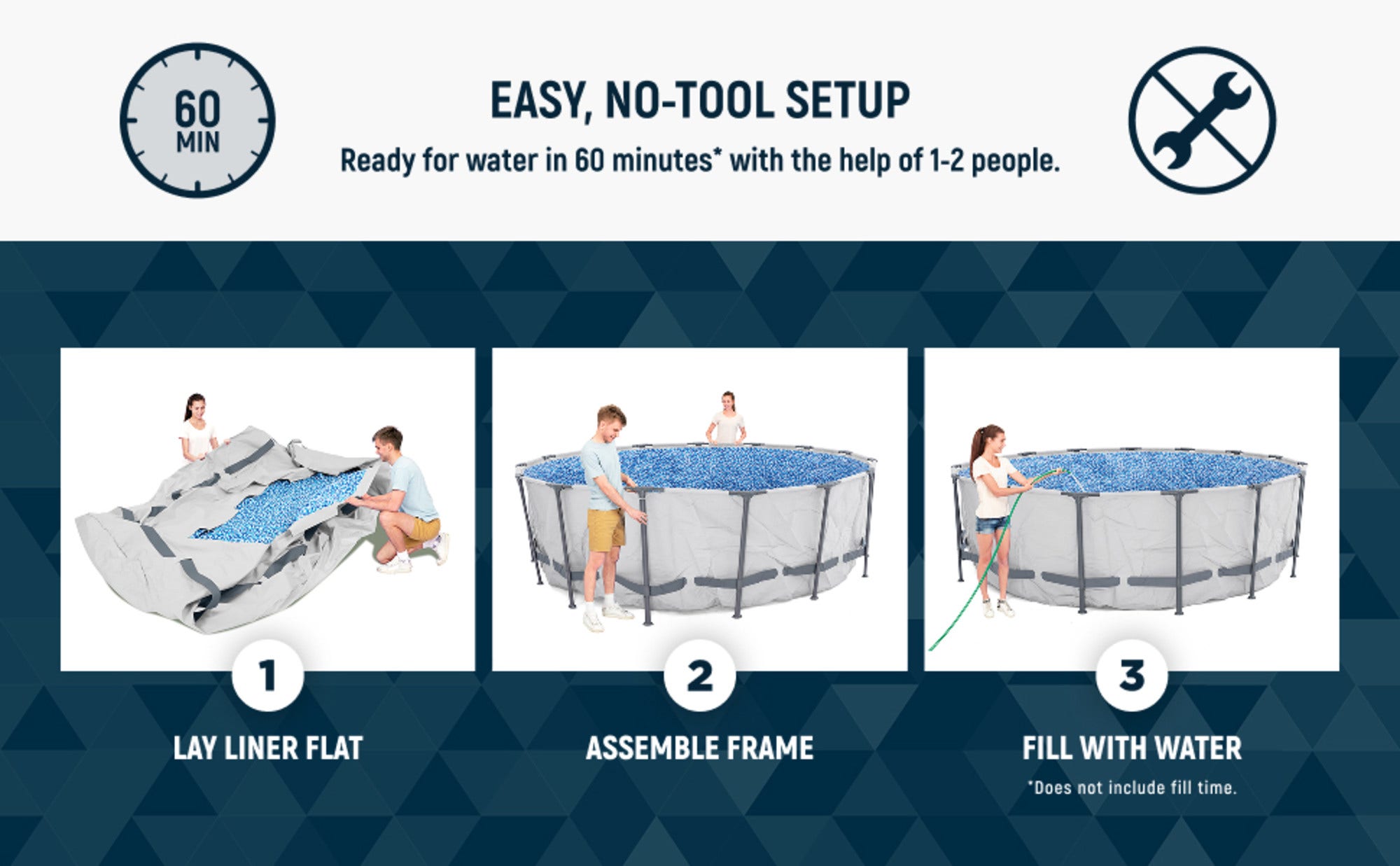 60
MIN

EASY, NO-TOOL SETUP

Ready for water in 60 minutes* with the help of 1-2 people.

1

LAY LINER FLAT

2

ASSEMBLE FRAME

3

FILL WITH WATER

*Does not include fill time.