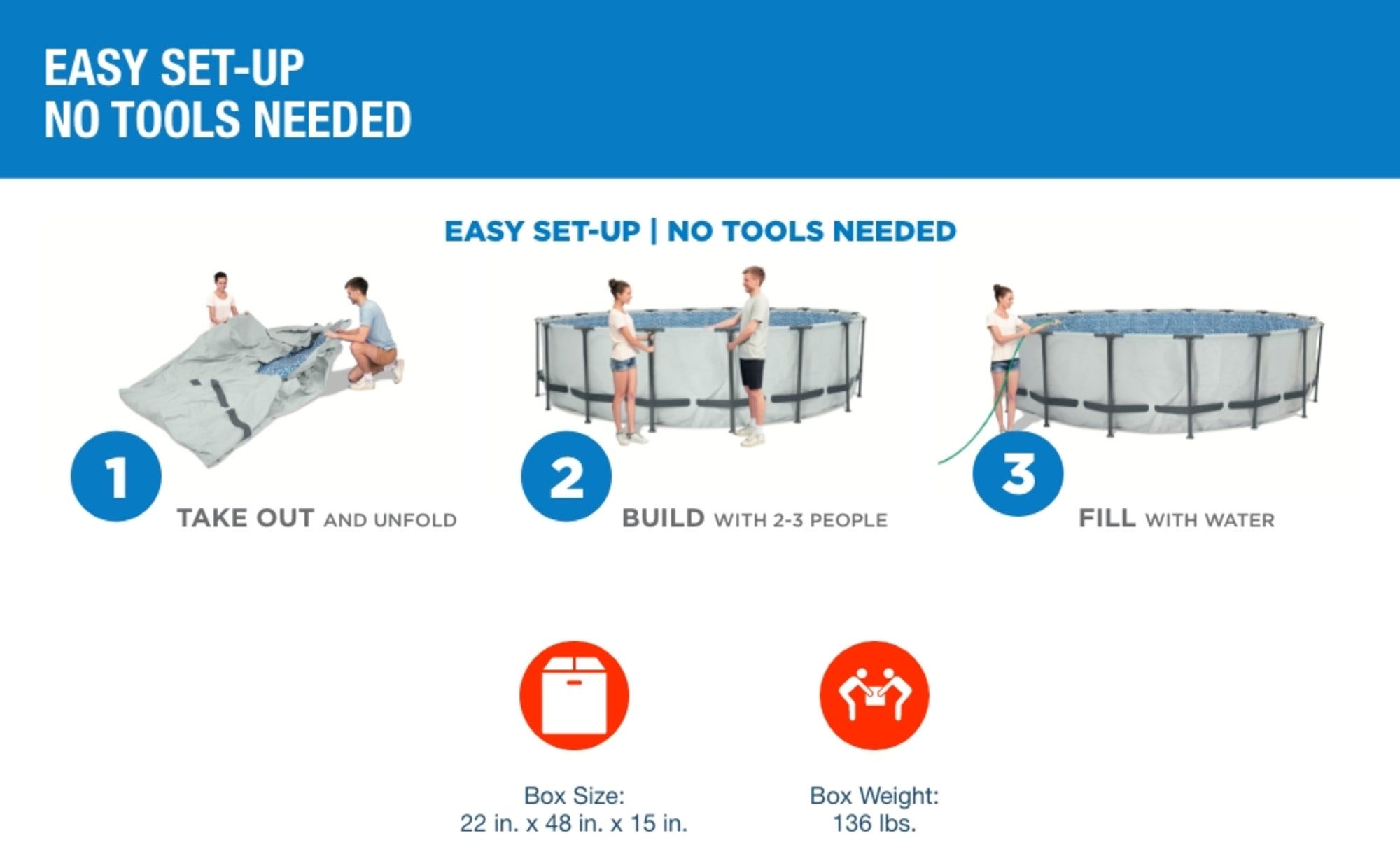 EASY SET-UP
NO TOOLS NEEDED

EASY SET-UP | NO TOOLS NEEDED

1 TAKE OUT AND UNFOLD

2 BUILD WITH 2-3 PEOPLE

3 FILL WITH WATER

Box Size:
22 in. x 48 in. x 15 in.

Box Weight:
136 lbs.