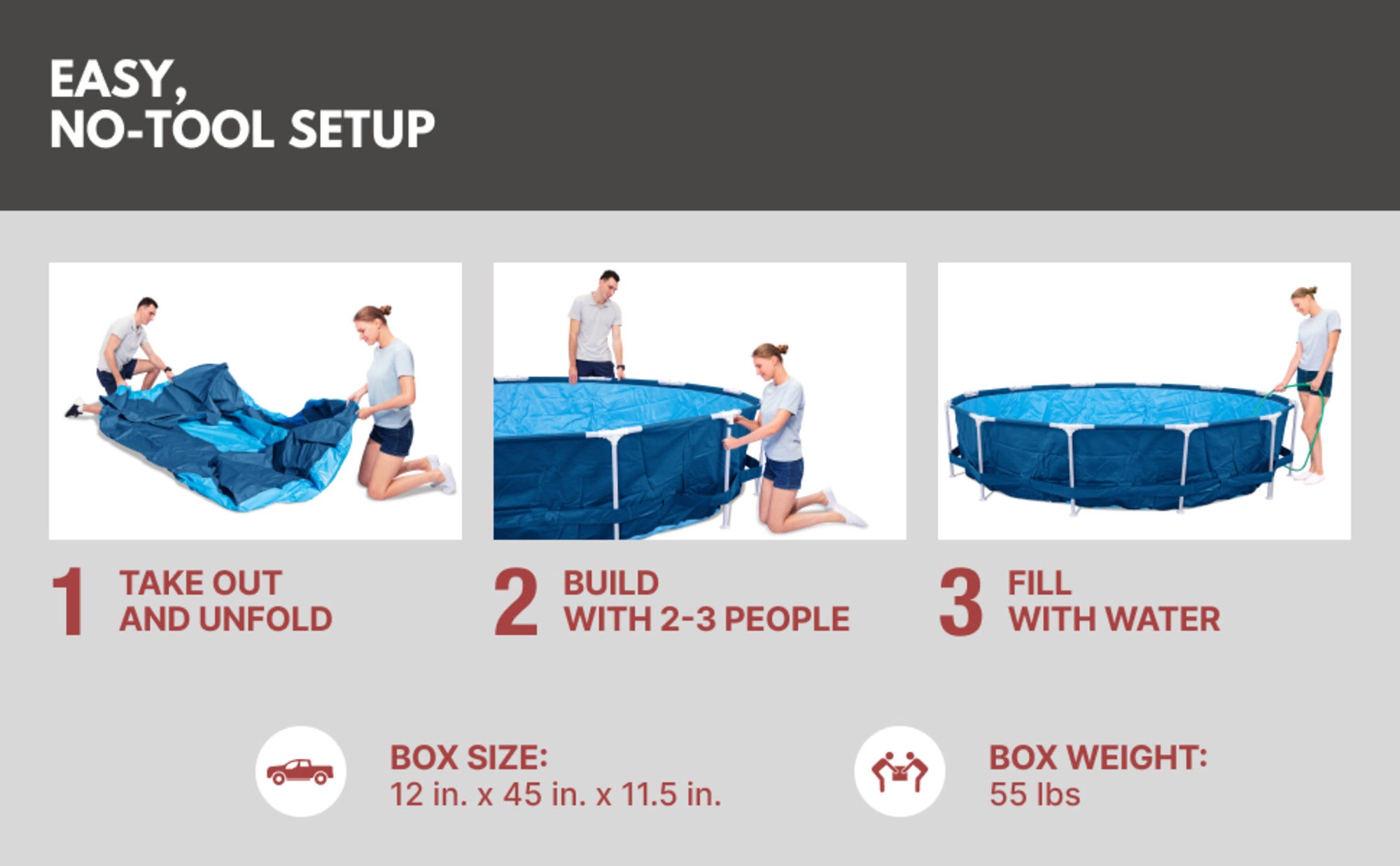 EASY,
NO-TOOL SETUP

1 TAKE OUT AND UNFOLD

2 BUILD WITH 2-3 PEOPLE

3 FILL WITH WATER

BOX SIZE:
12 in. x 45 in. x 11.5 in.

BOX WEIGHT:
55 lbs