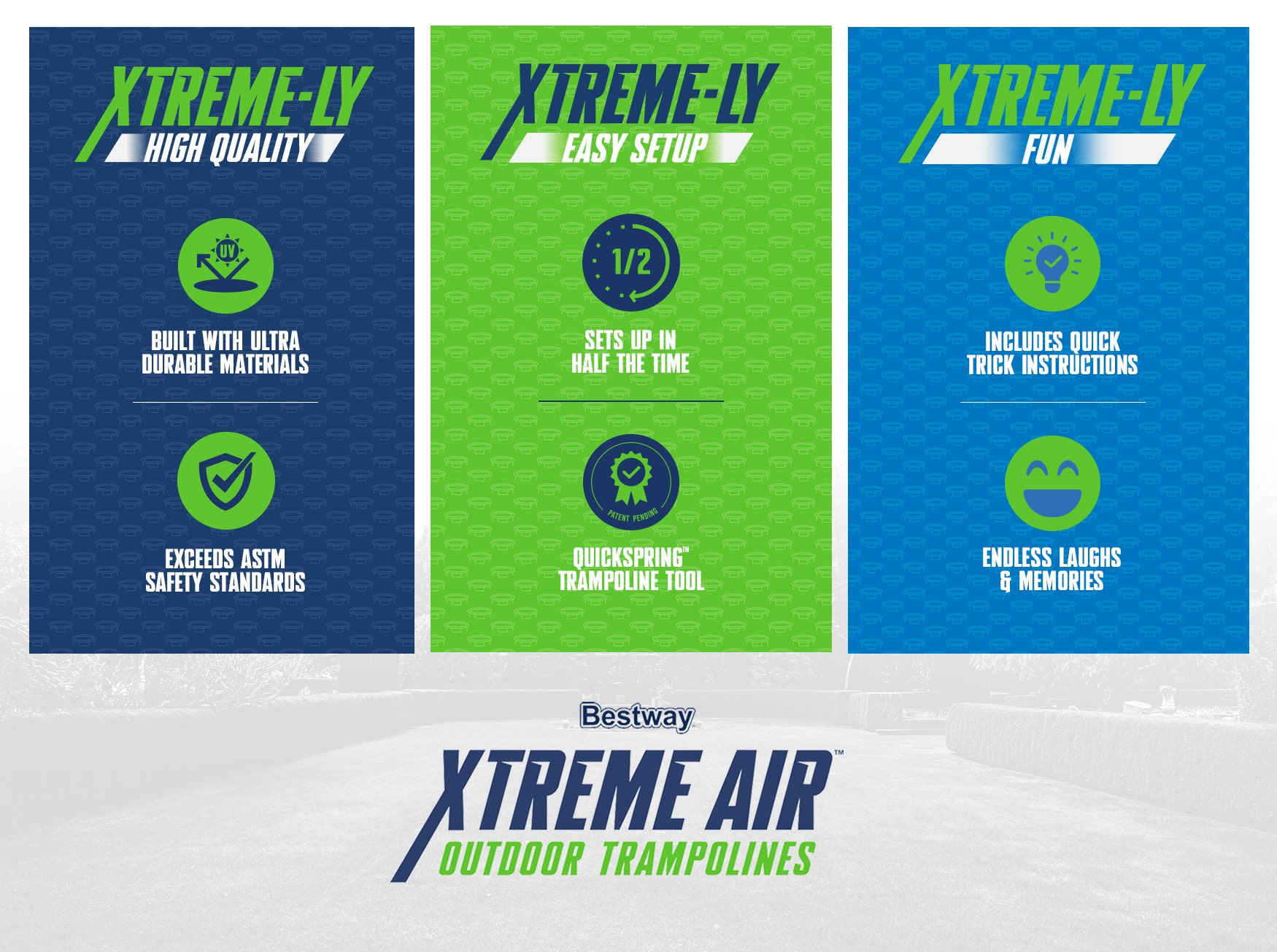 XTREME-LY
HIGH QUALITY

UV

BUILT WITH ULTRA DURABLE MATERIALS

EXCEEDS ASTM SAFETY STANDARDS

XTREME-LY
EASY SETUP

1/2

SETS UP IN HALF THE TIME

PATENT PENDING

QUICKSPRING™ TRAMPOLINE TOOL

XTREME-LY
FUN

INCLUDES QUICK TRICK INSTRUCTIONS

ENDLESS LAUGHS & MEMORIES

Bestway
XTREME AIR™
OUTDOOR TRAMPOLINES